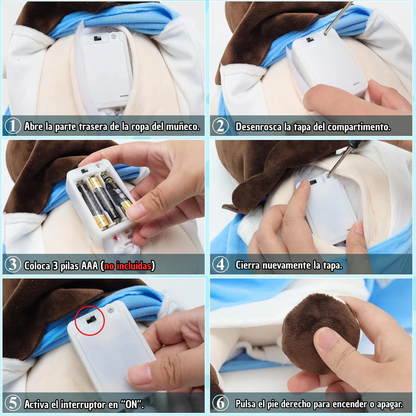 1 Abre la parte trasera de la ropa del muñeco.

2 Desenrosca la tapa del compartimento.

3 Coloca 3 pilas AAA (no incluidas)

4 Cierra nuevamente la tapa.

5 Activa el interruptor en "ON".

6 Pulsa el pie derecho para encender o apagar.